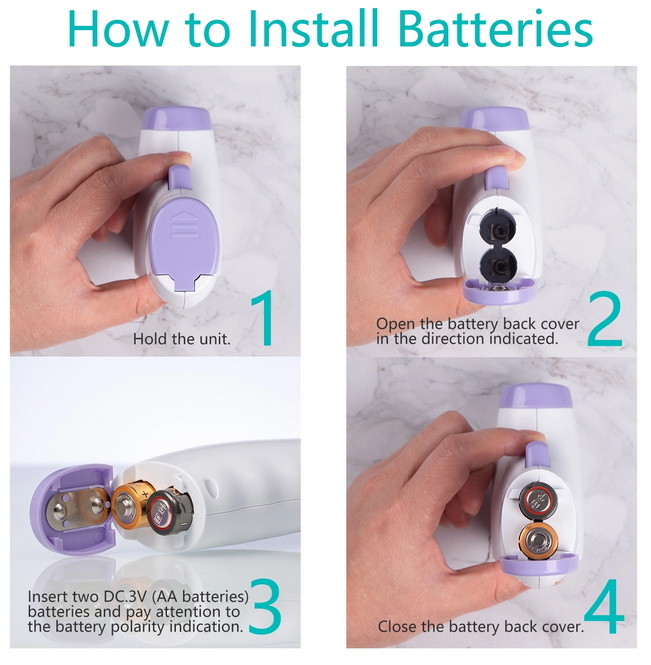 How to Install Batteries

Hold the unit.

1

Open the battery back cover in the direction indicated.

2

Insert two DC.3V (AA batteries) batteries and pay attention to the battery polarity indication.

3

Close the battery back cover.

4